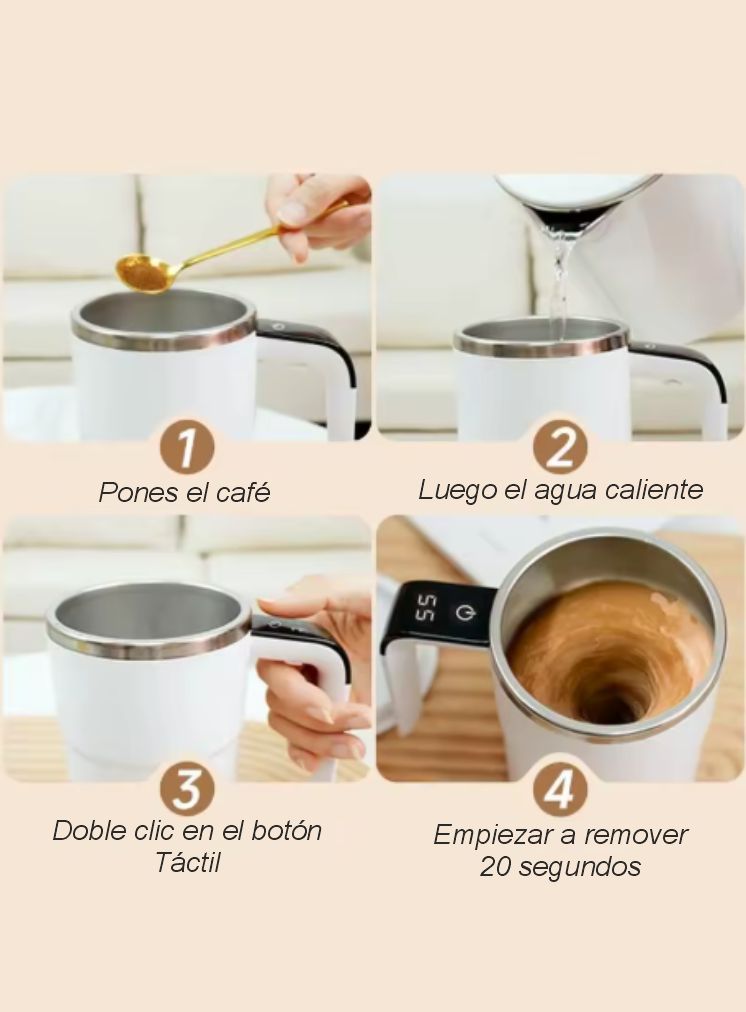 1
Pones el café

2
Luego el agua caliente

3
Doble clic en el botón Táctil

55

4
Empiezar a remover 20 segundos